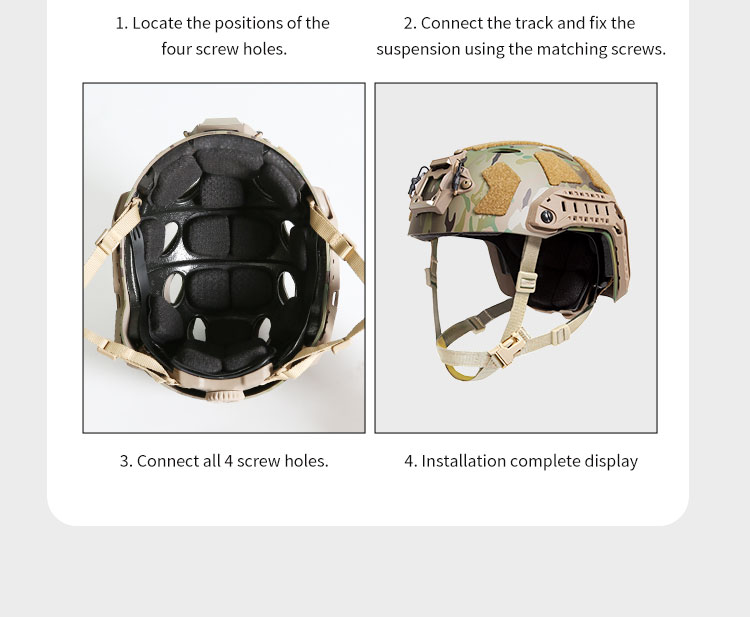 1. Locate the positions of the four screw holes.

2. Connect the track and fix the suspension using the matching screws.

3. Connect all 4 screw holes.

4. Installation complete display