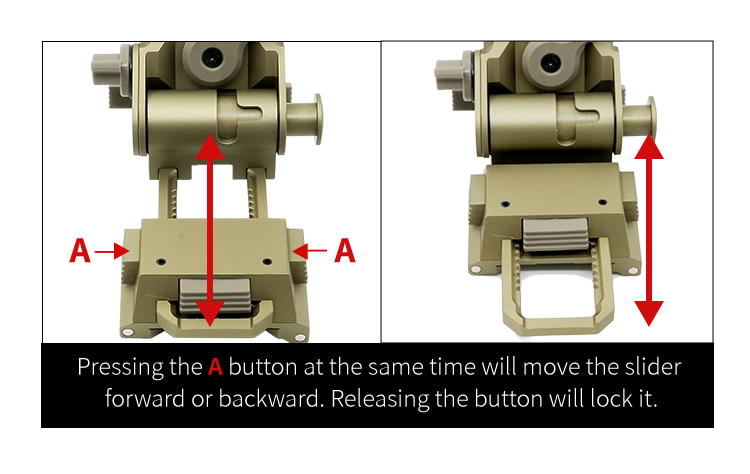 A

A

Pressing the A button at the same time will move the slider forward or backward. Releasing the button will lock it.