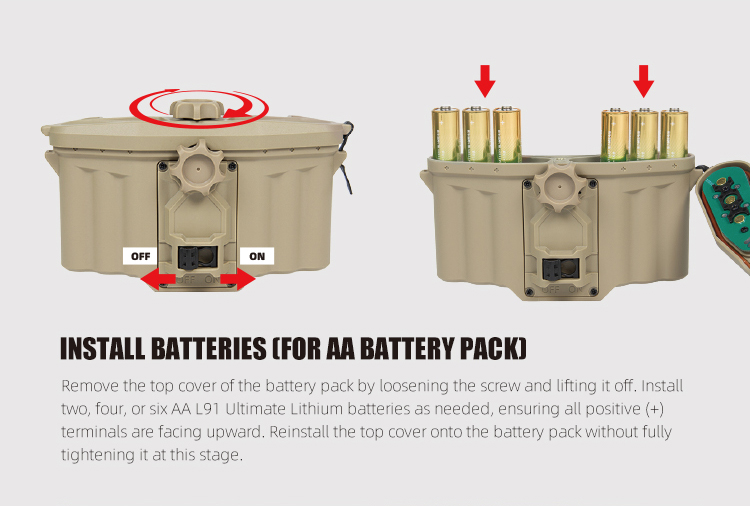 OFF

ON

OFF ON

OFF ON

INSTALL BATTERIES (FOR AA BATTERY PACK)

Remove the top cover of the battery pack by loosening the screw and lifting it off. Install two, four, or six AA L91 Ultimate Lithium batteries as needed, ensuring all positive (+) terminals are facing upward. Reinstall the top cover onto the battery pack without fully tightening it at this stage.