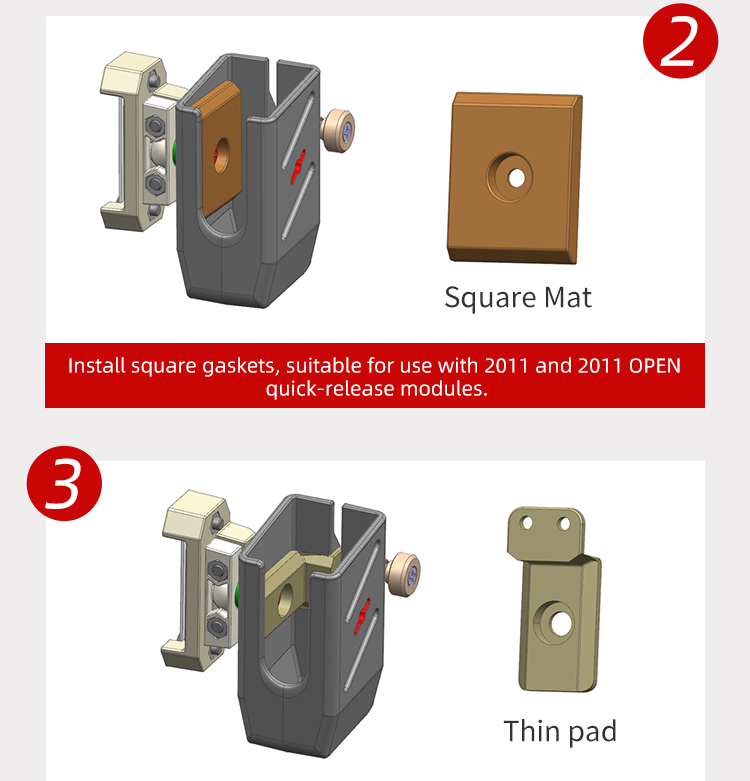 2

Square Mat

Install square gaskets, suitable for use with 2011 and 2011 OPEN quick-release modules.

3

Thin pad